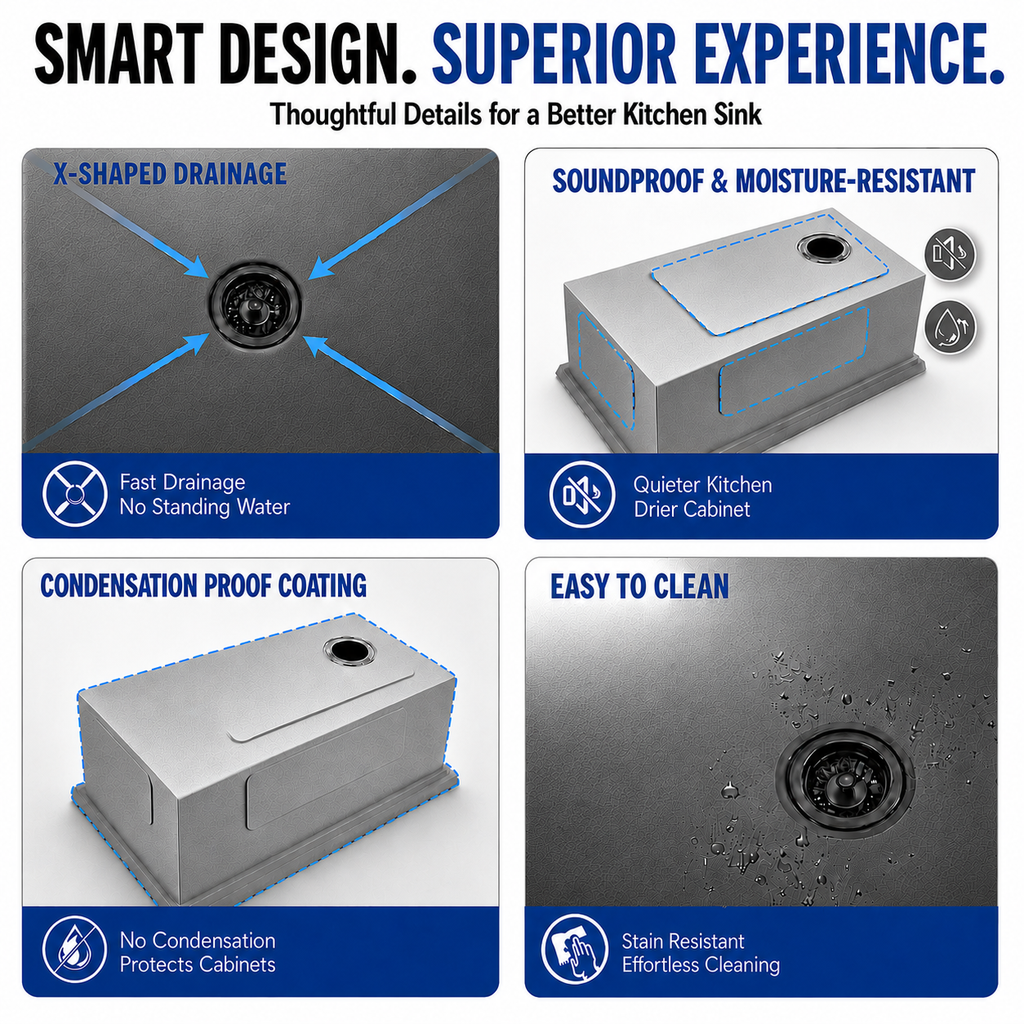 SMART DESIGN. SUPERIOR EXPERIENCE.

Thoughtful Details for a Better Kitchen Sink

X-SHAPED DRAINAGE

Fast Drainage
No Standing Water

SOUNDPROOF & MOISTURE-RESISTANT

Quieter Kitchen
Drier Cabinet

CONDENSATION PROOF COATING

No Condensation
Protects Cabinets

EASY TO CLEAN

Stain Resistant
Effortless Cleaning