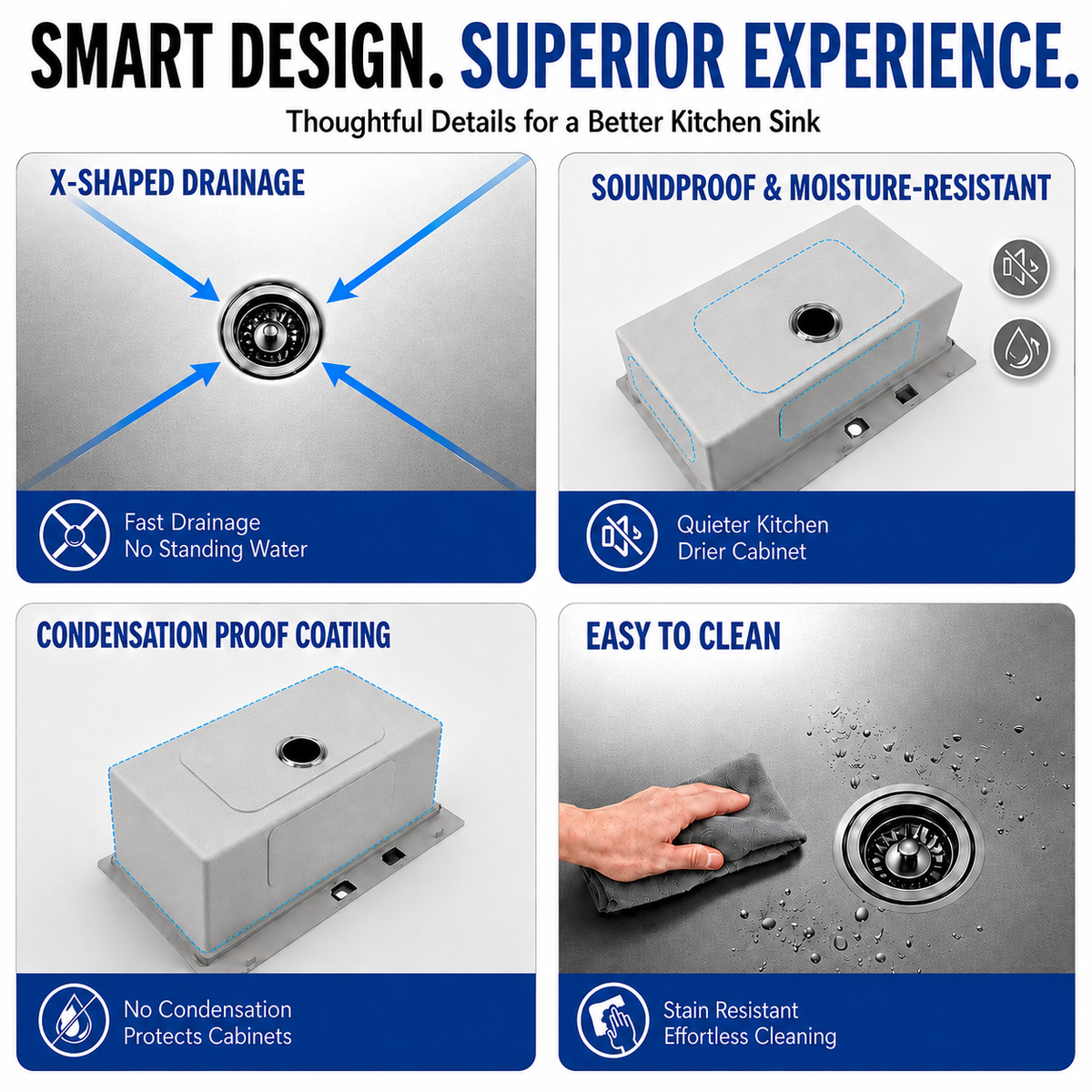 SMART DESIGN. SUPERIOR EXPERIENCE.

Thoughtful Details for a Better Kitchen Sink

X-SHAPED DRAINAGE

Fast Drainage
No Standing Water

SOUNDPROOF & MOISTURE-RESISTANT

Quieter Kitchen
Drier Cabinet

CONDENSATION PROOF COATING

No Condensation
Protects Cabinets

EASY TO CLEAN

Stain Resistant
Effortless Cleaning