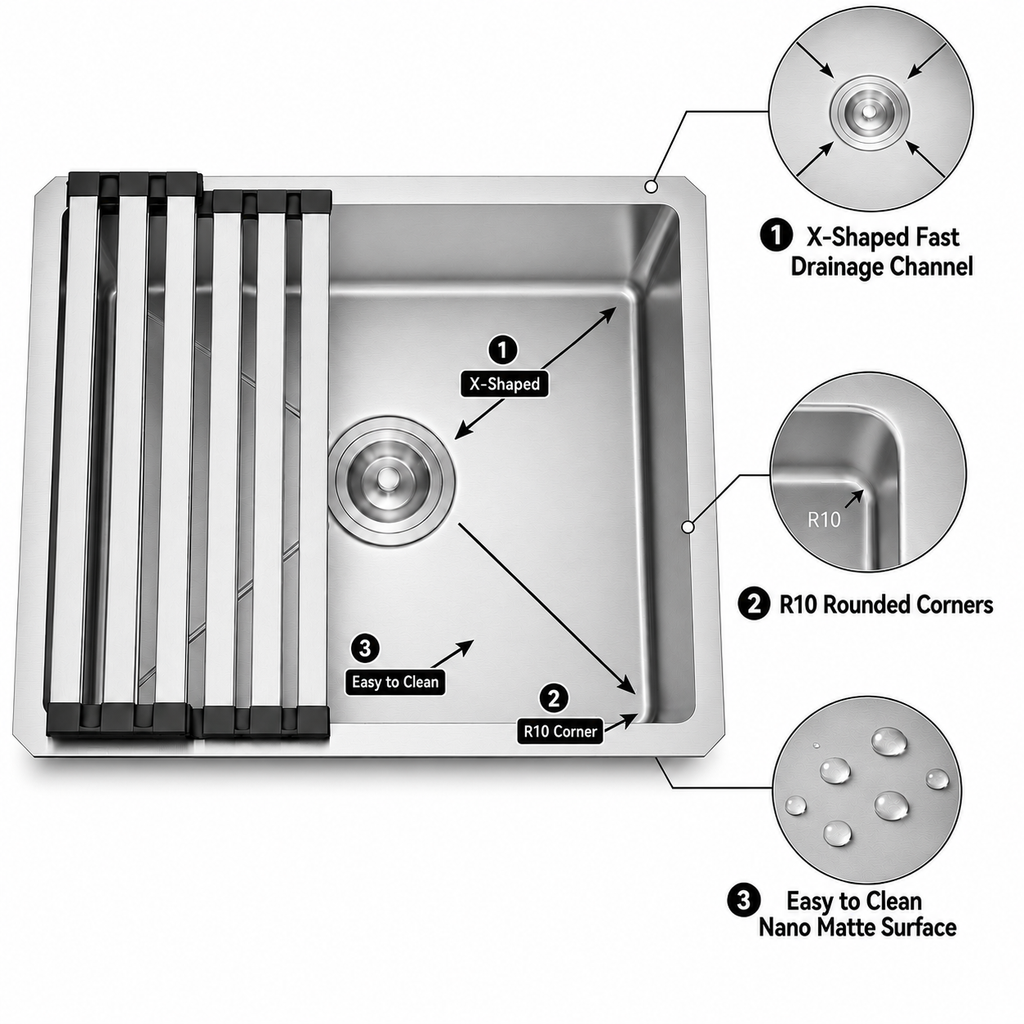 1
X-Shaped

3
Easy to Clean

2
R10 Corner

1 X-Shaped Fast Drainage Channel

R10

2 R10 Rounded Corners

3 Easy to Clean Nano Matte Surface