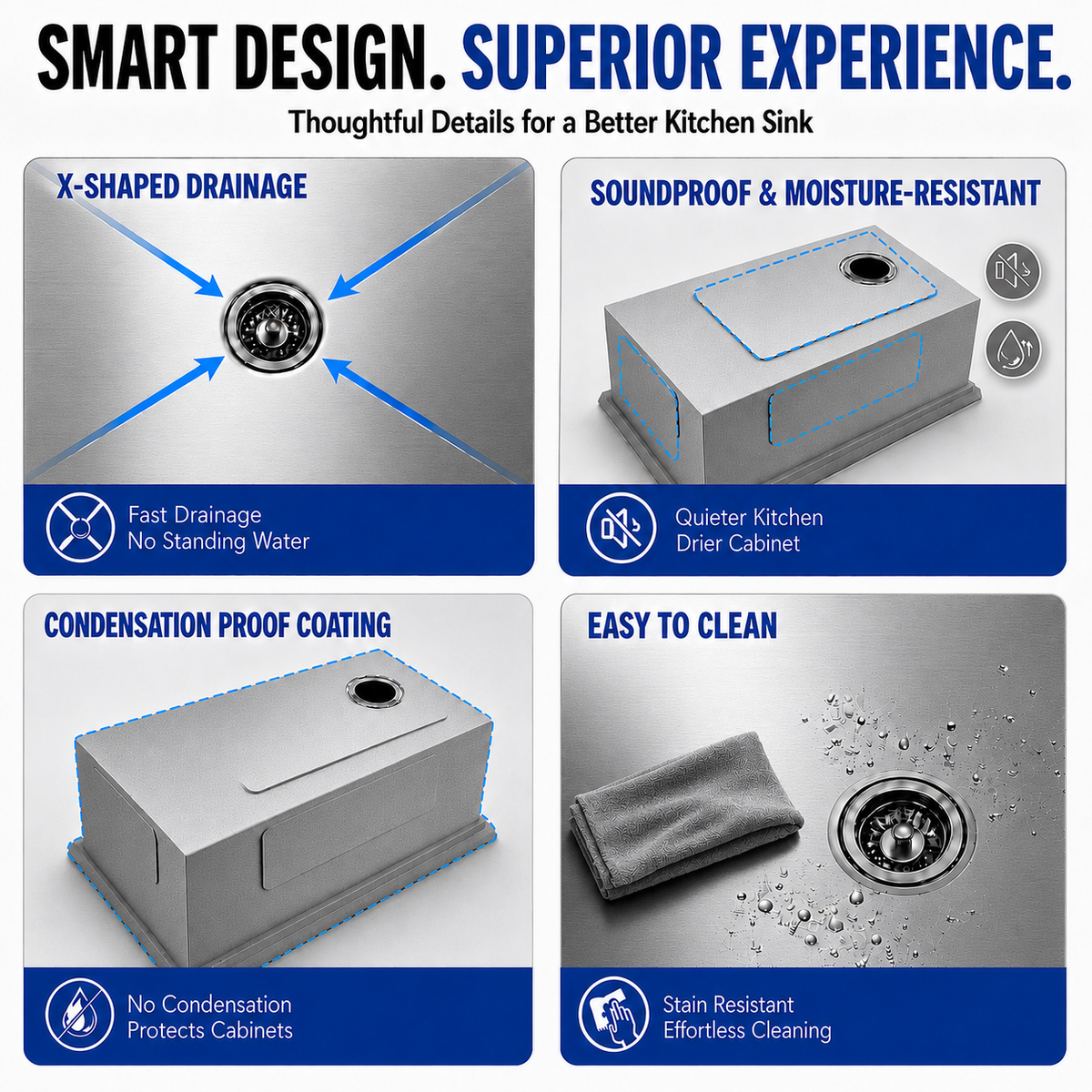 SMART DESIGN. SUPERIOR EXPERIENCE.
Thoughtful Details for a Better Kitchen Sink

X-SHAPED DRAINAGE

Fast Drainage
No Standing Water

SOUNDPROOF & MOISTURE-RESISTANT

Quieter Kitchen
Drier Cabinet

CONDENSATION PROOF COATING

No Condensation
Protects Cabinets

EASY TO CLEAN

Stain Resistant
Effortless Cleaning